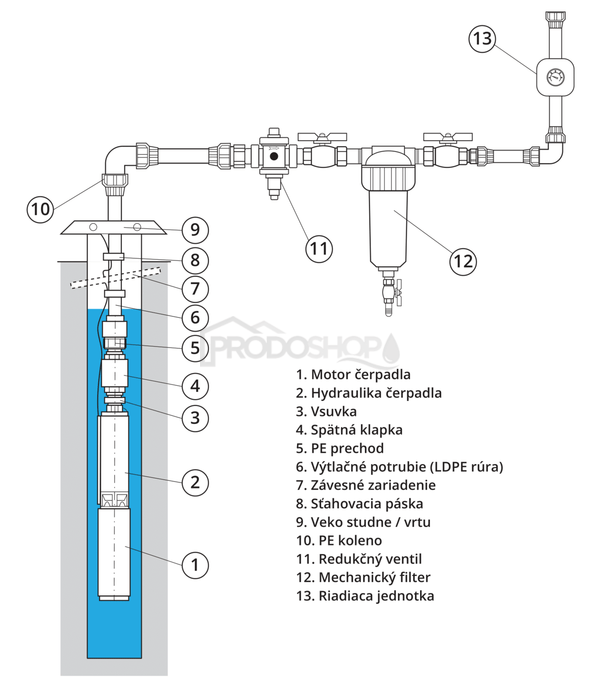 13

10

9

8

7

6

5

4

3

2

1

11

12

PRODOSHOP

1. Motor čerpadla
2. Hydraulika čerpadla
3. Vsuvka
4. Spätná klapka
5. PE prechod
6. Výtlačné potrubie (LDPE rúra)
7. Závesné zariadenie
8. Sťahovacia páska
9. Veko studne / vrtu
10. PE koleno
11. Redukčný ventil
12. Mechanický filter
13. Riadiaca jednotka